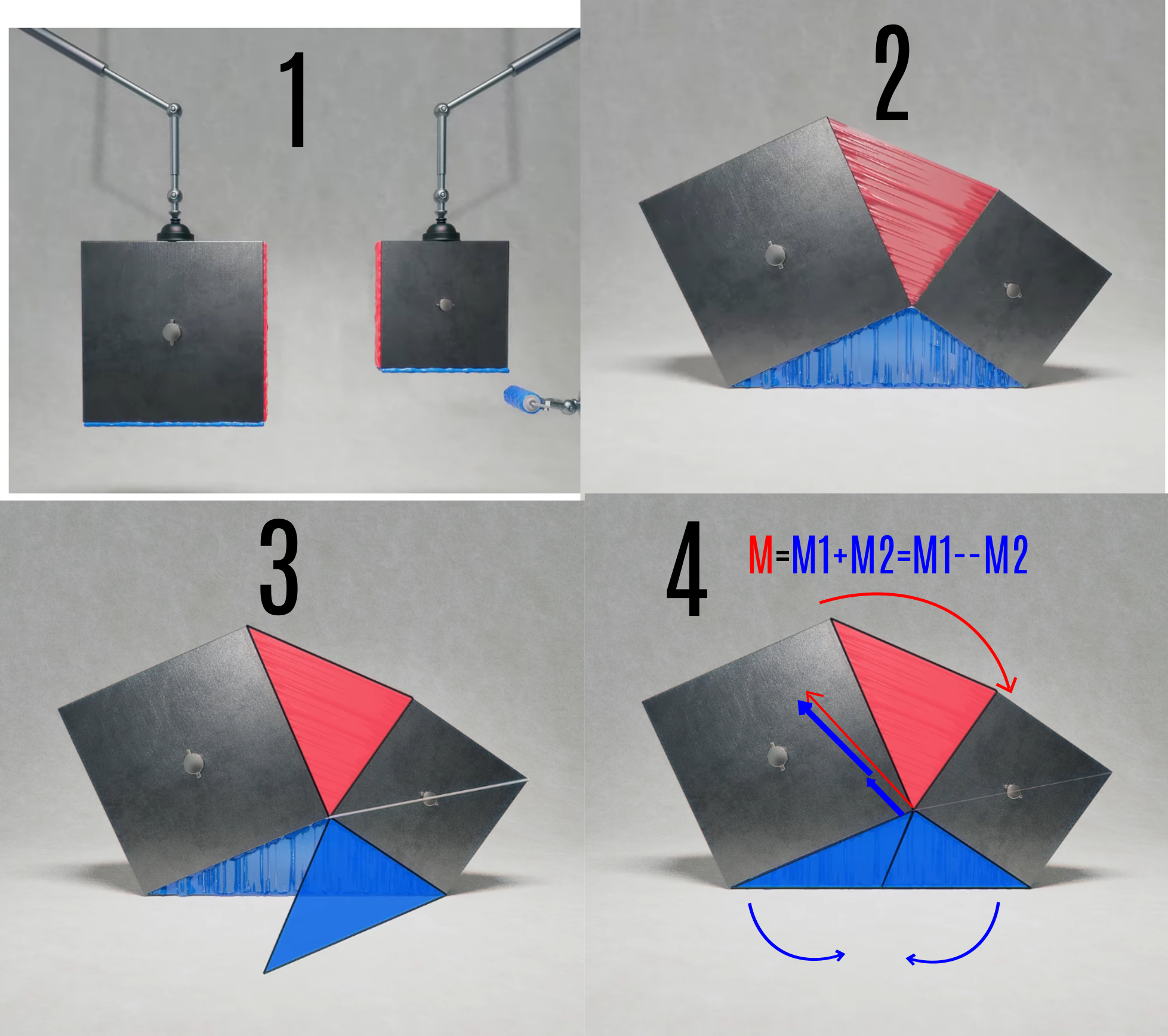 1

2

3

4

M=M1+M2=M1--M2