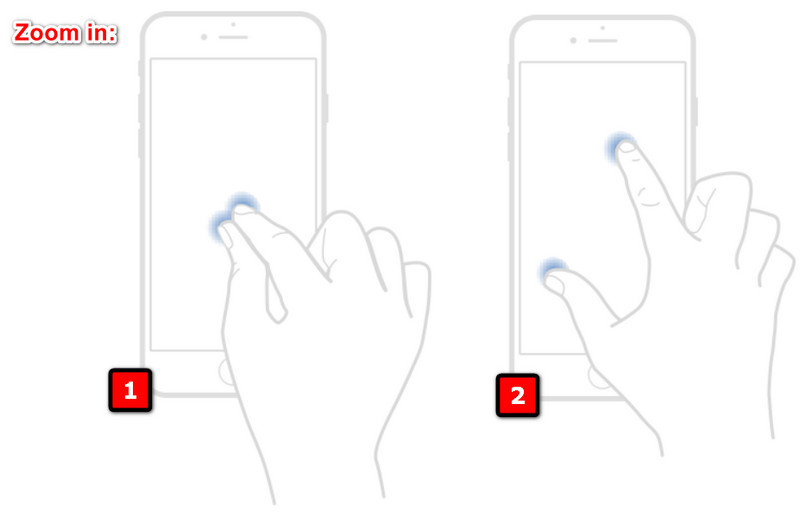 Zoom in:

1

2